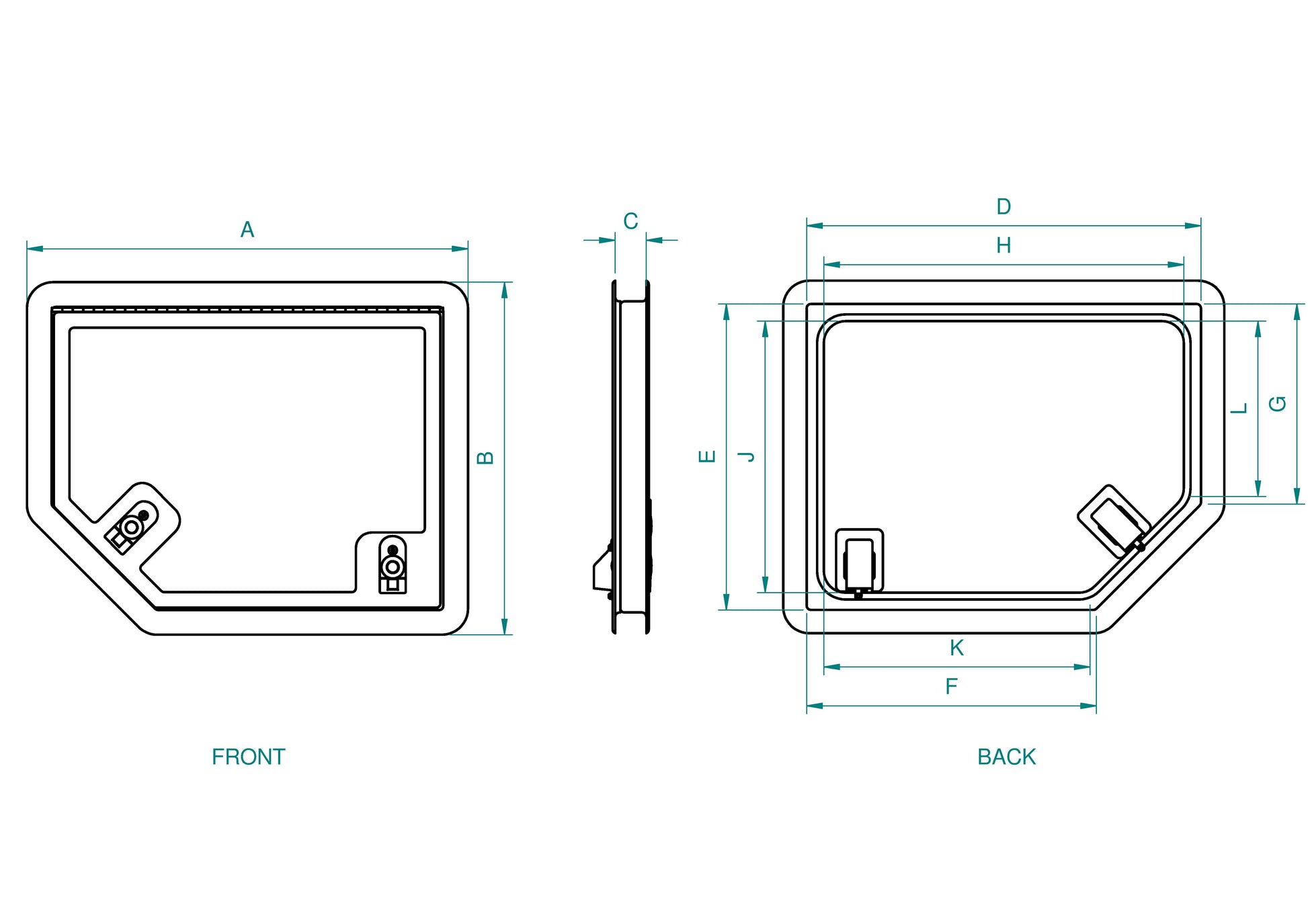 A

B

C

D

H

E

J

L

G

K

F

FRONT

BACK