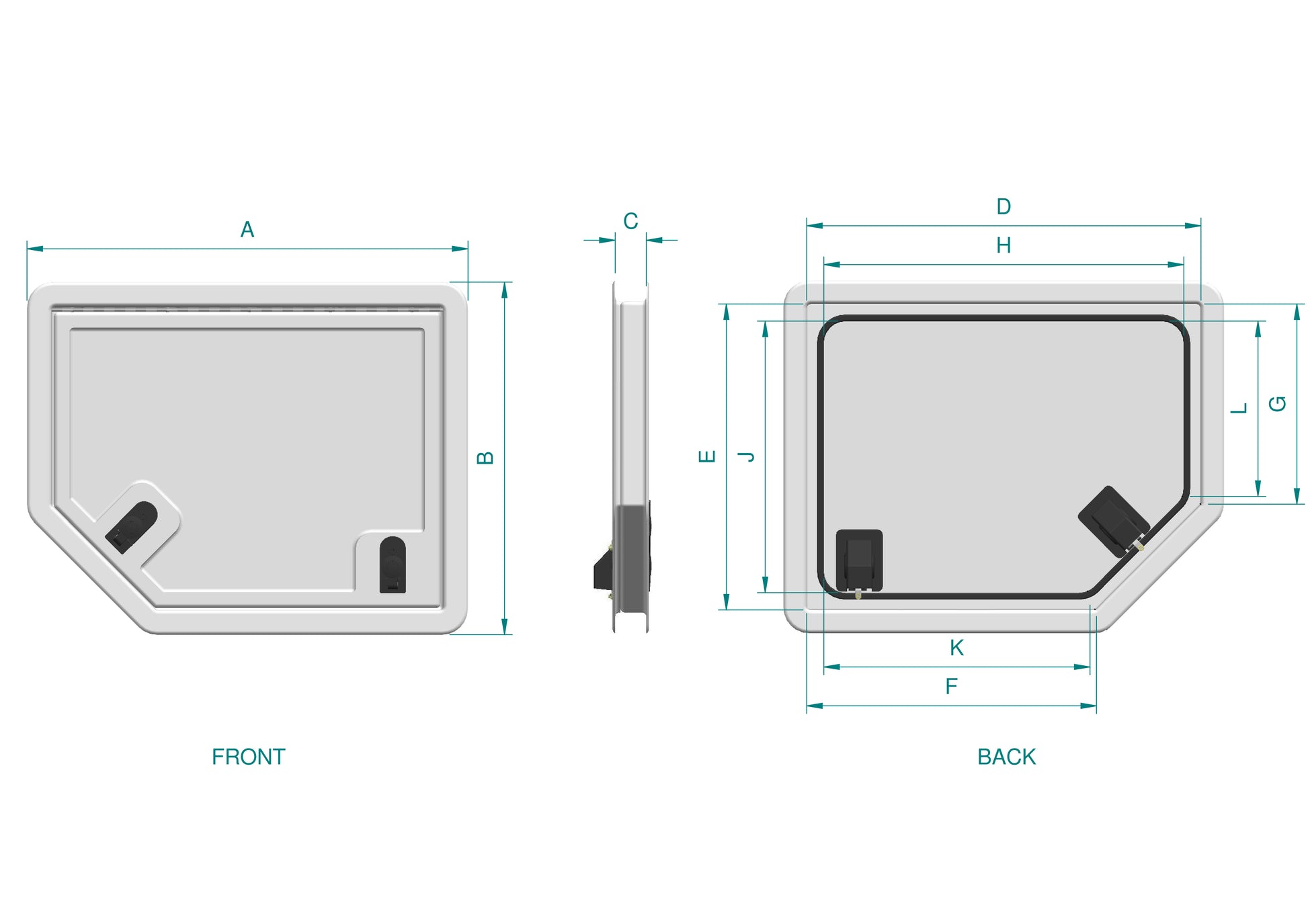 A

B

C

D

H

E

J

L

G

K

F

FRONT

BACK